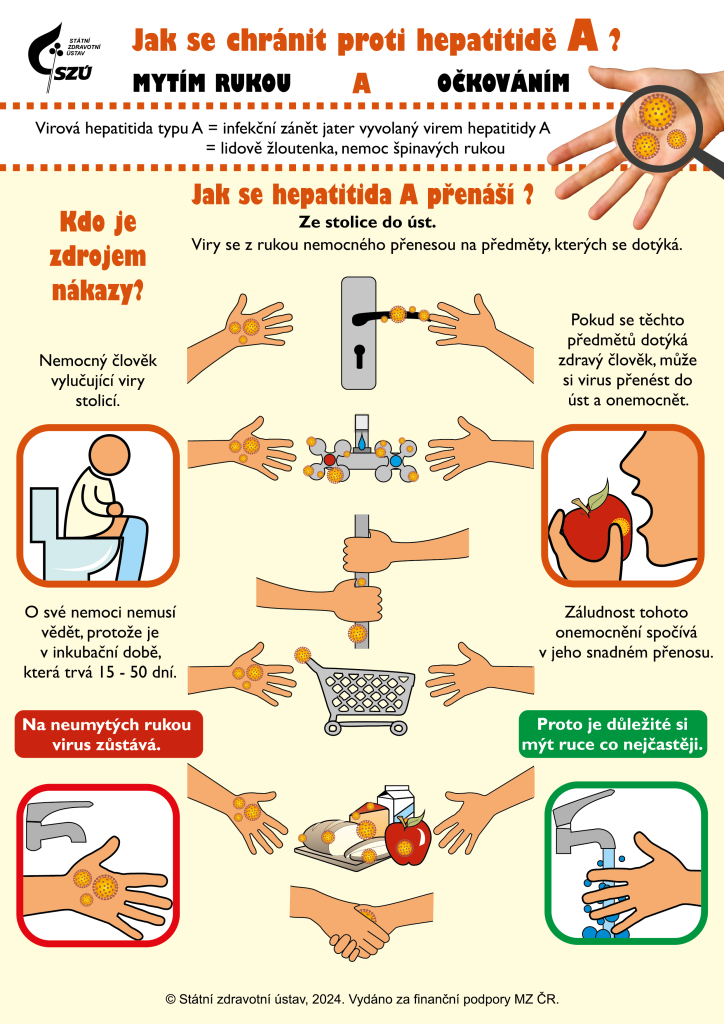 STÁTNÍ ZDRAVOTNÍ ÚSTAV
SZÚ

Jak se chránit proti hepatitidě A ?

MYTÍM RUKOU A OČKOVÁNÍM

Virová hepatitida typu A = infekční zánět jater vyvolaný virem hepatitidy A
= lidově žloutenka, nemoc špinavých rukou

Jak se hepatitida A přenáší ?

Ze stolice do úst.

Viry se z rukou nemocného přenesou na předměty, kterých se dotýká.

Kdo je zdrojem nákazy?

Nemocný člověk vylučující viry stolicí.

O své nemoci nemusí vědět, protože je v inkubační době, která trvá 15 - 50 dní.

Na neumytých rukou virus zůstává.

Pokud se těchto předmětů dotýká zdravý člověk, může si virus přenést do úst a onemocnět.

Záludnost tohoto onemocnění spočívá v jeho snadném přenosu.

Proto je důležité si mýt ruce co nejčastěji.

© Státní zdravotní ústav, 2024. Vydáno za finanční podpory MZ ČR.